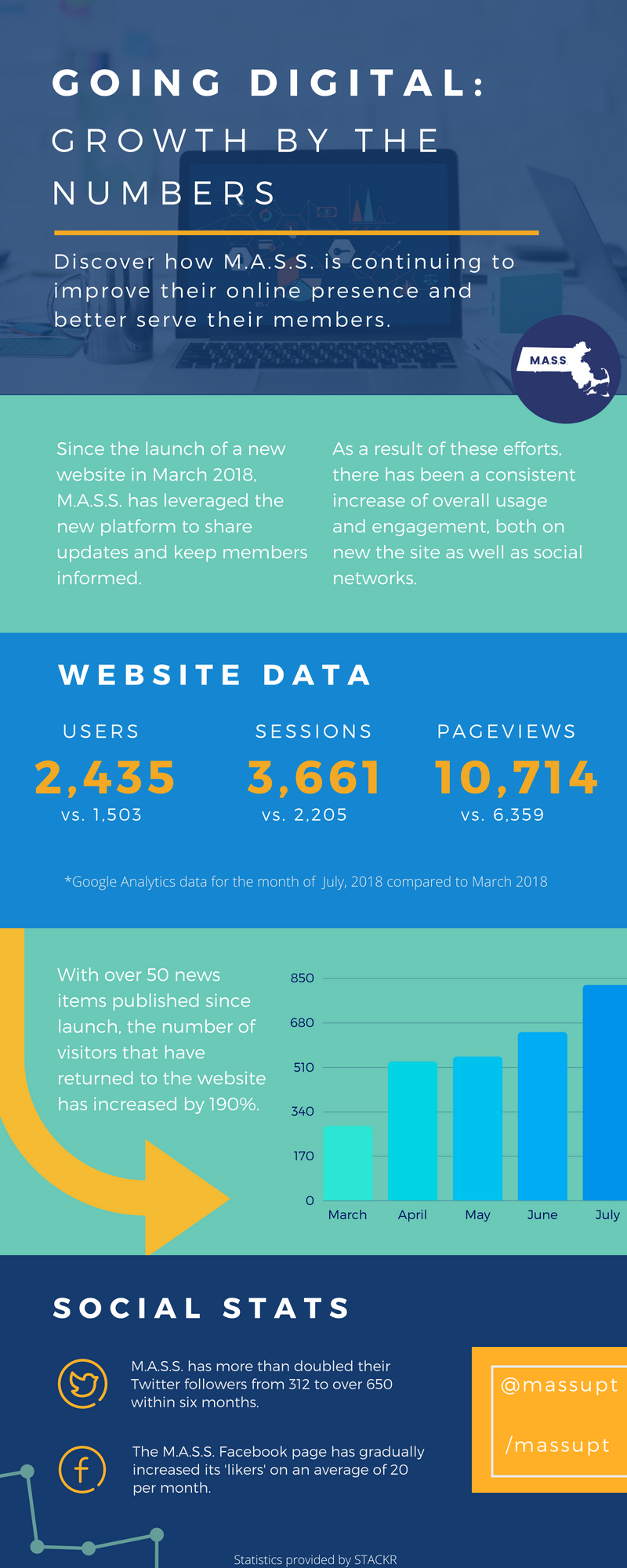 GOING DIGITAL:
GROWTH BY THE NUMBERS

Discover how M.A.S.S. is continuing to improve their online presence and better serve their members.

MASS

Since the launch of a new website in March 2018, M.A.S.S. has leveraged the new platform to share updates and keep members informed.

As a result of these efforts, there has been a consistent increase of overall usage and engagement, both on new the site as well as social networks.

WEBSITE DATA

USERS
2,435
vs. 1,503

SESSIONS
3,661
vs. 2,205

PAGEVIEWS
10,714
vs. 6,359

*Google Analytics data for the month of July, 2018 compared to March 2018

With over 50 news items published since launch, the number of visitors that have returned to the website has increased by 190%.

850
680
510
340
170
0
March
April
May
June
July

SOCIAL STATS

M.A.S.S. has more than doubled their Twitter followers from 312 to over 650 within six months.

The M.A.S.S. Facebook page has gradually increased its 'likers' on an average of 20 per month.

@massupt
/massupt

Statistics provided by STACKR